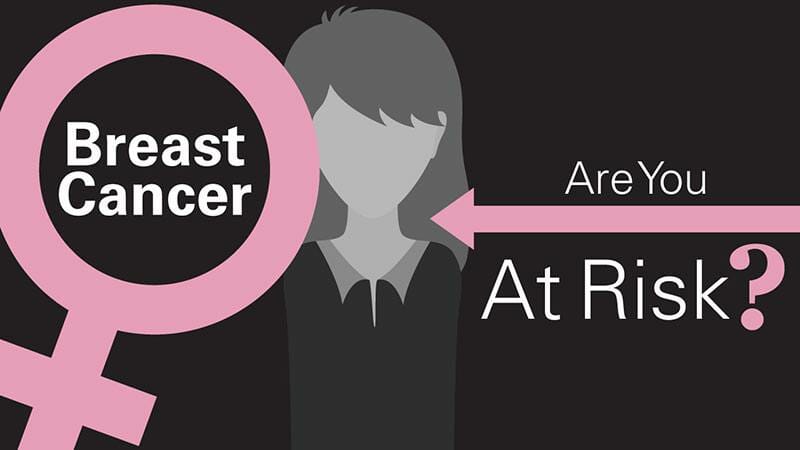 Breast Cancer

Are You

At Risk?