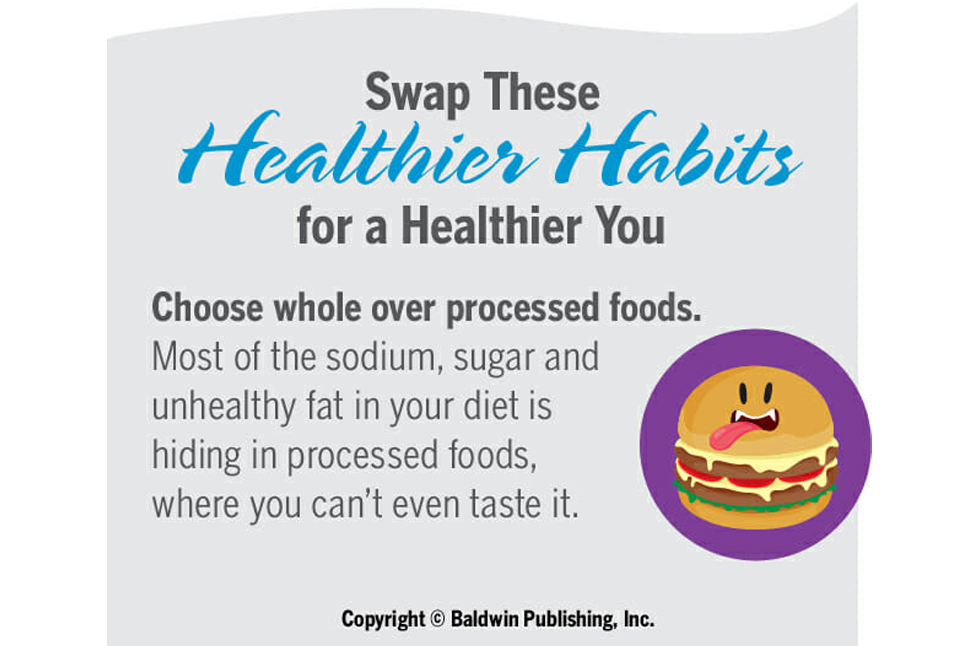 Swap These
Healthier Habits
for a Healthier You

Choose whole over processed foods.
Most of the sodium, sugar and unhealthy fat in your diet is hiding in processed foods, where you can't even taste it.

Copyright © Baldwin Publishing, Inc.